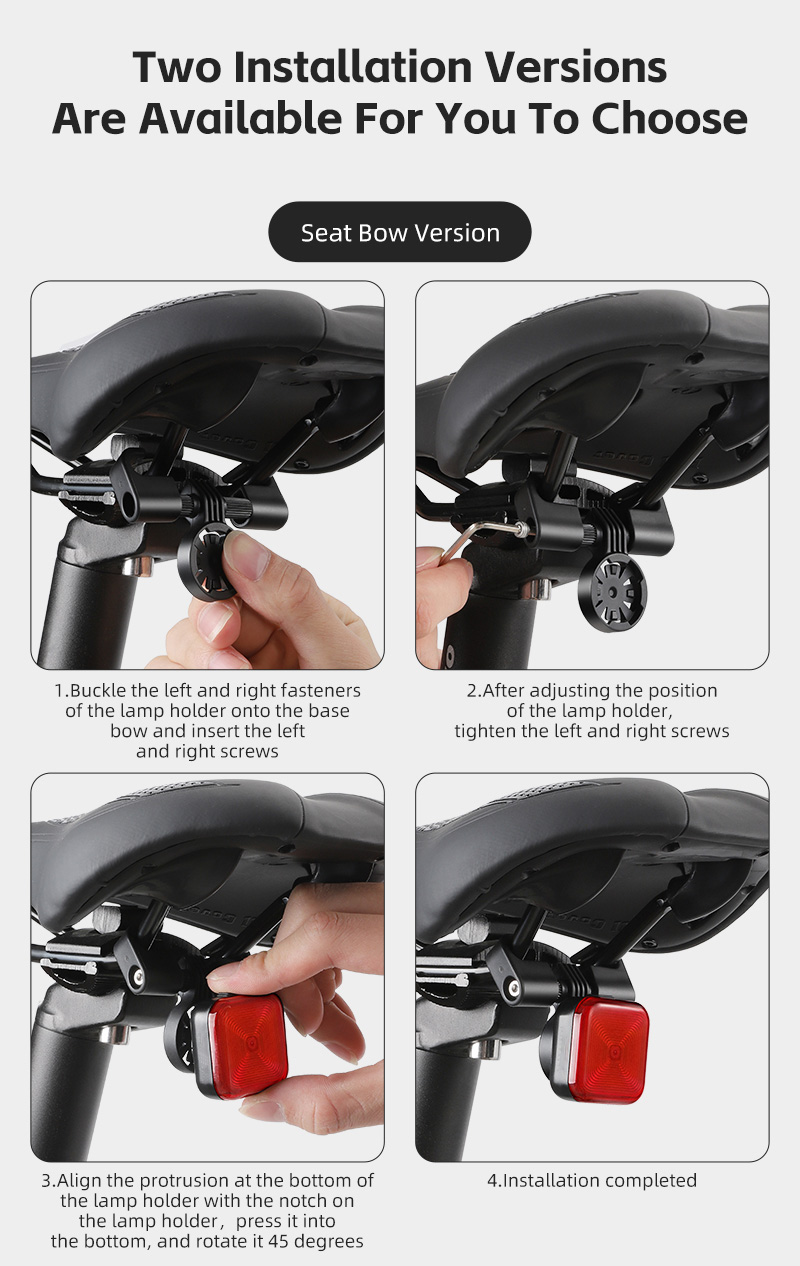 Two Installation Versions
Are Available For You To Choose

Seat Bow Version

1.Buckle the left and right fasteners of the lamp holder onto the base bow and insert the left and right screws

2.After adjusting the position of the lamp holder, tighten the left and right screws

3.Align the protrusion at the bottom of the lamp holder with the notch on the lamp holder, press it into the bottom, and rotate it 45 degrees

4.Installation completed