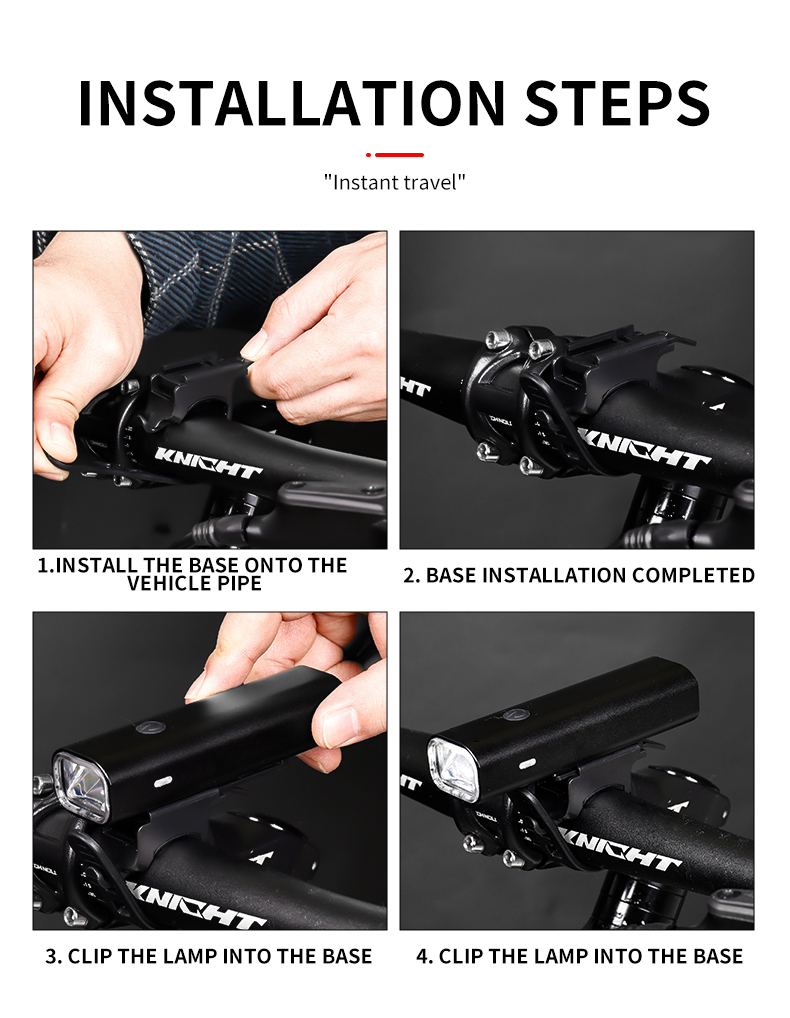 INSTALLATION STEPS

"Instant travel"

KNIGHT

1.INSTALL THE BASE ONTO THE VEHICLE PIPE

KNIGHT

2. BASE INSTALLATION COMPLETED

KNIGHT

3. CLIP THE LAMP INTO THE BASE

KNIGHT

4. CLIP THE LAMP INTO THE BASE