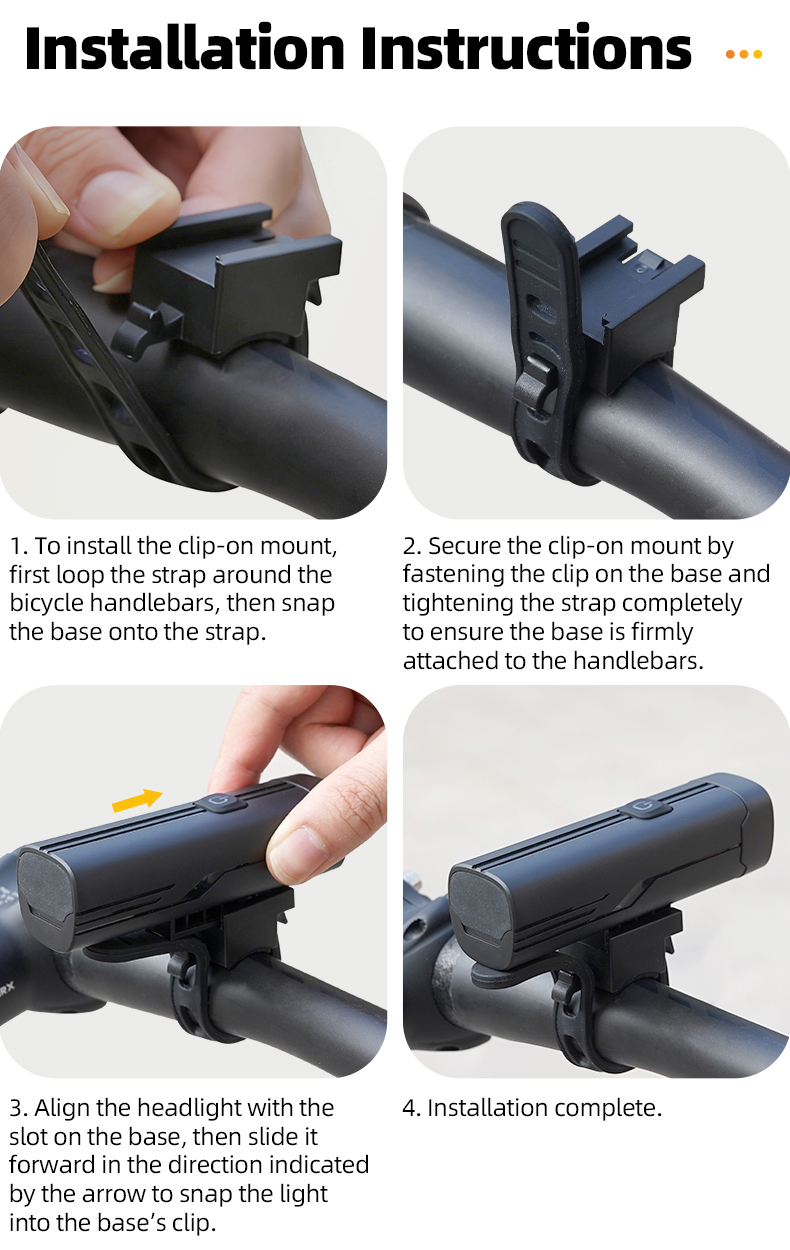 Installation Instructions

1. To install the clip-on mount, first loop the strap around the bicycle handlebars, then snap the base onto the strap.

2. Secure the clip-on mount by fastening the clip on the base and tightening the strap completely to ensure the base is firmly attached to the handlebars.

3. Align the headlight with the slot on the base, then slide it forward in the direction indicated by the arrow to snap the light into the base's clip.

4. Installation complete.