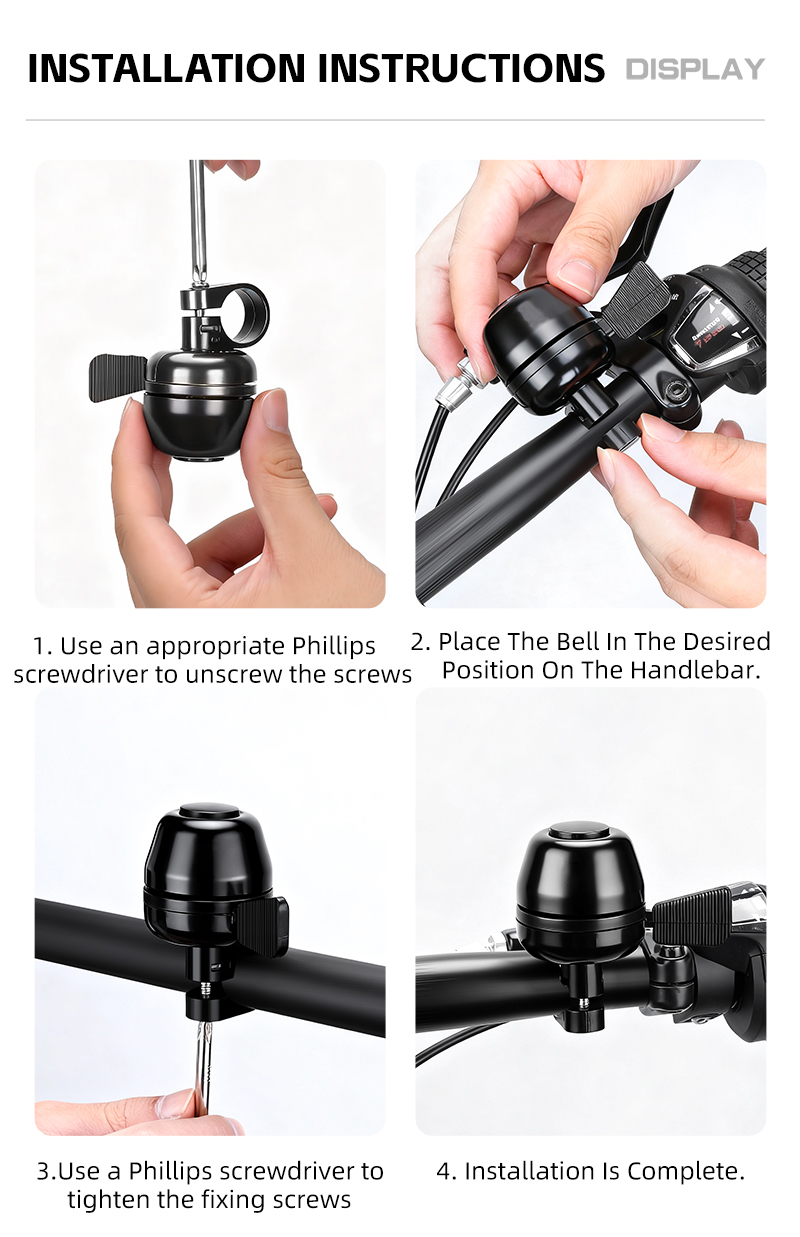 INSTALLATION INSTRUCTIONS DISPLAY

1. Use an appropriate Phillips screwdriver to unscrew the screws

2. Place The Bell In The Desired Position On The Handlebar.

3.Use a Phillips screwdriver to tighten the fixing screws

4. Installation Is Complete.