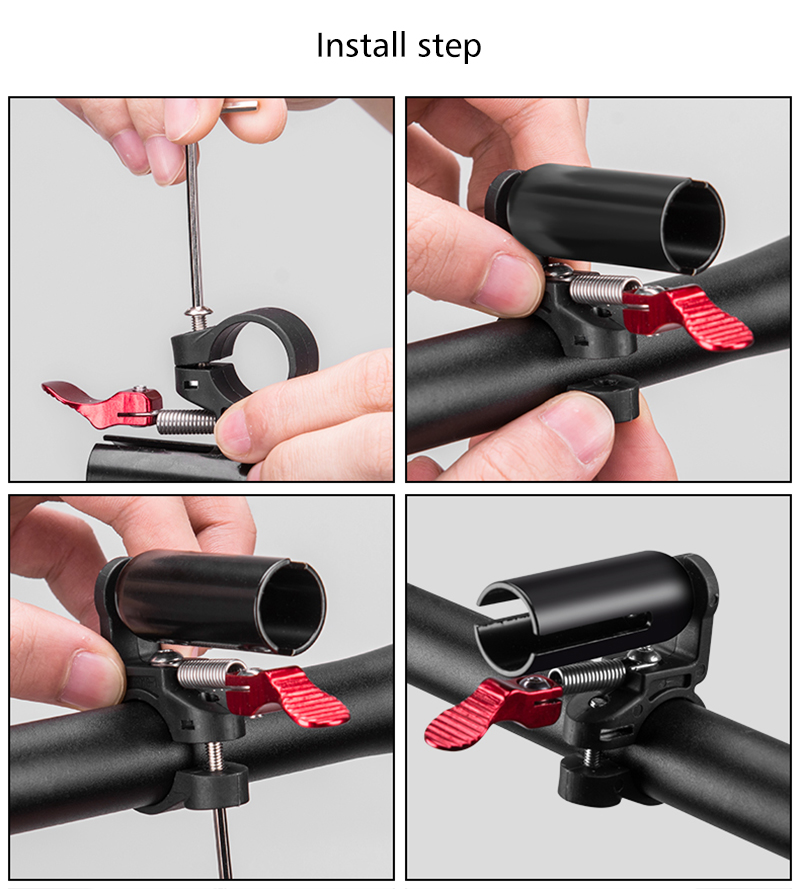 Install step