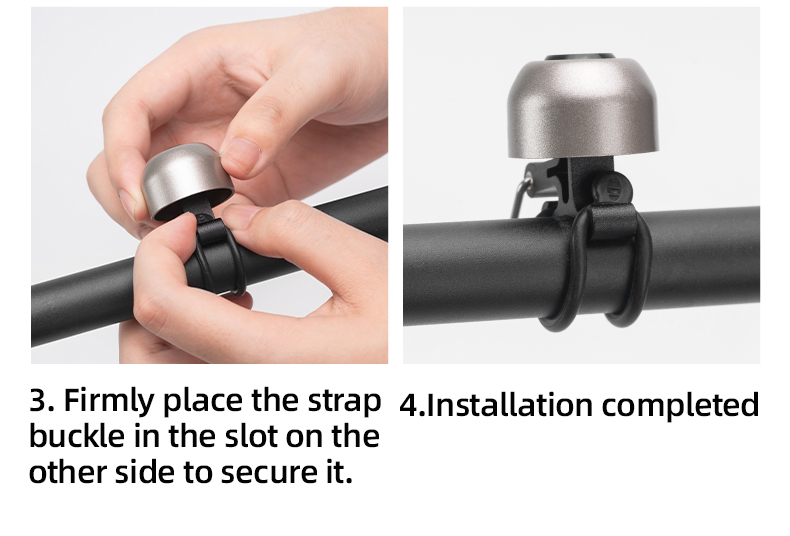 3. Firmly place the strap buckle in the slot on the other side to secure it.

4.Installation completed