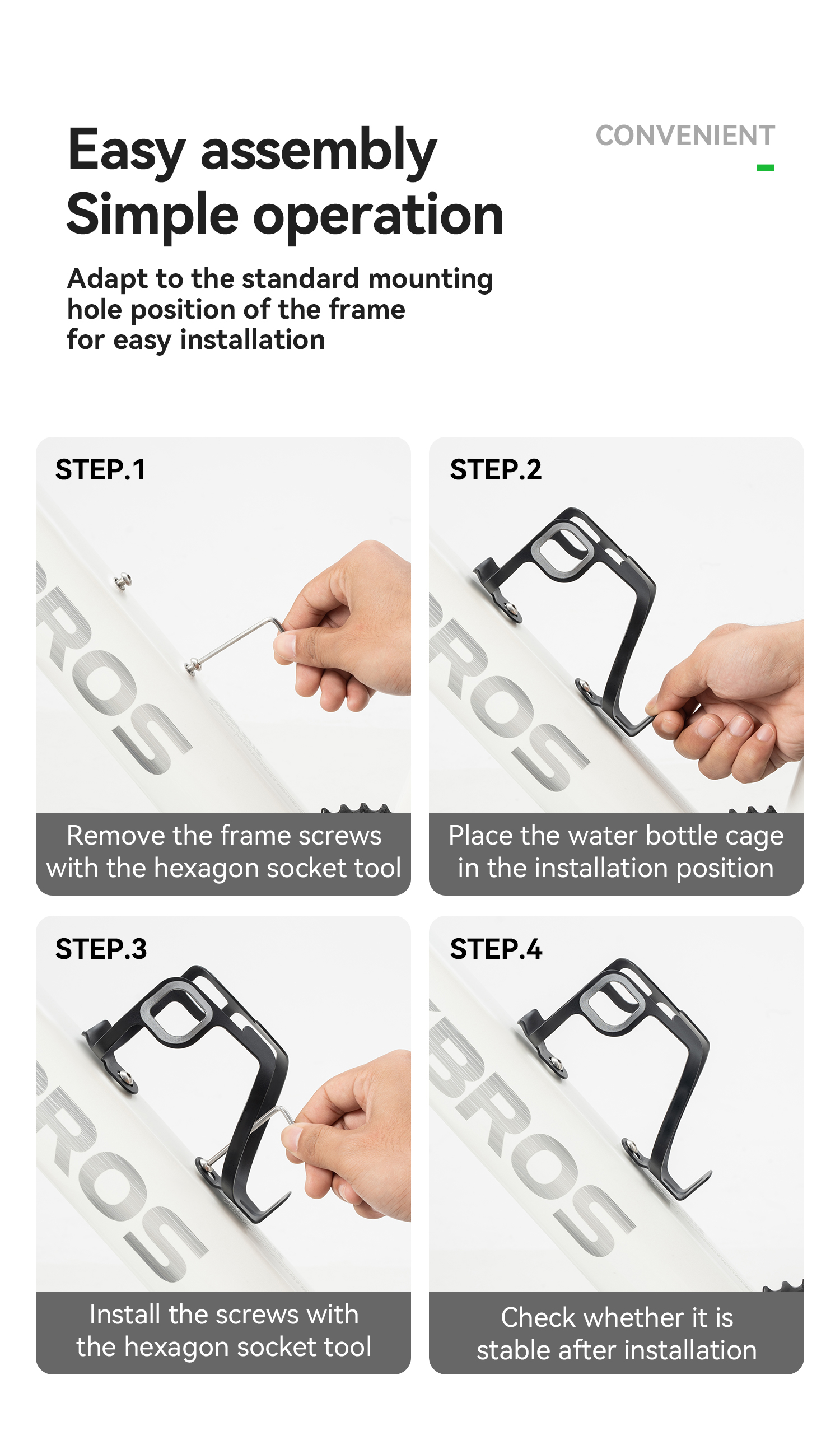 Easy assembly
Simple operation

CONVENIENT

Adapt to the standard mounting hole position of the frame for easy installation

STEP.1

ROS

Remove the frame screws with the hexagon socket tool

STEP.2

ROS

Place the water bottle cage in the installation position

STEP.3

ROS

Install the screws with the hexagon socket tool

STEP.4

BROS

Check whether it is stable after installation