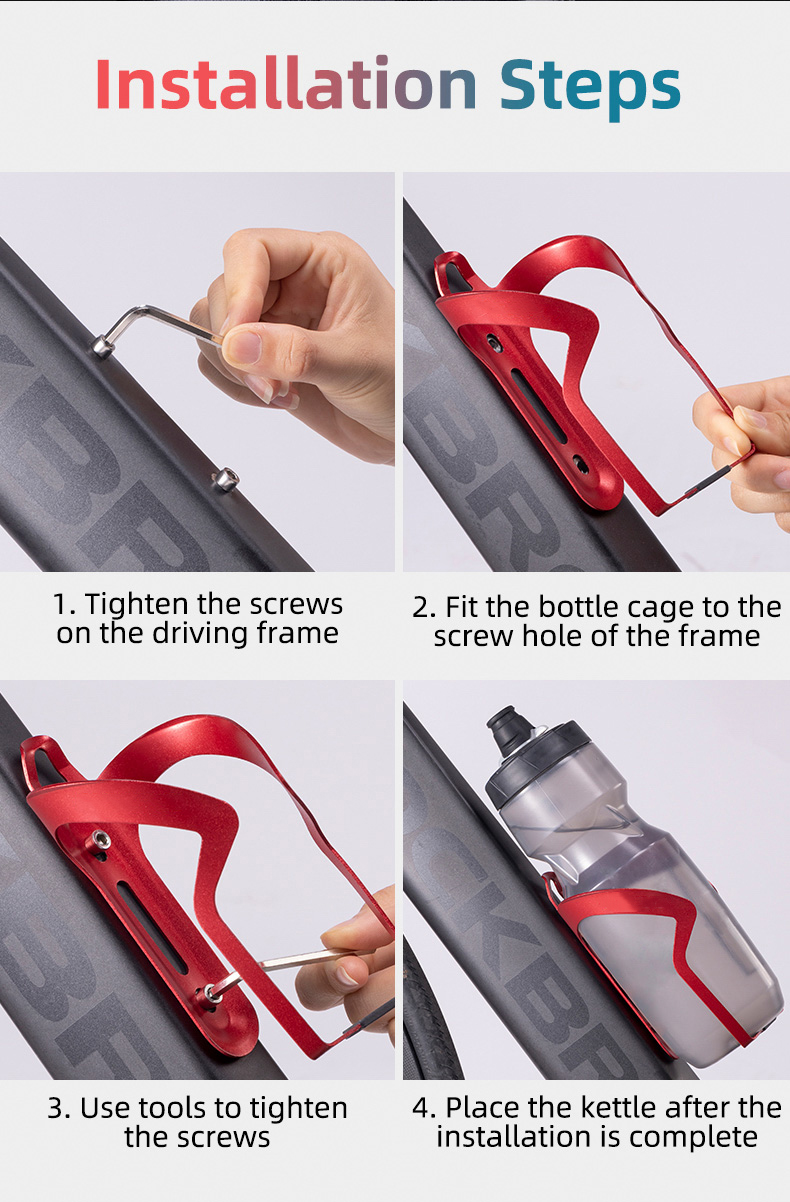 Installation Steps

1. Tighten the screws on the driving frame

2. Fit the bottle cage to the screw hole of the frame

3. Use tools to tighten the screws

4. Place the kettle after the installation is complete